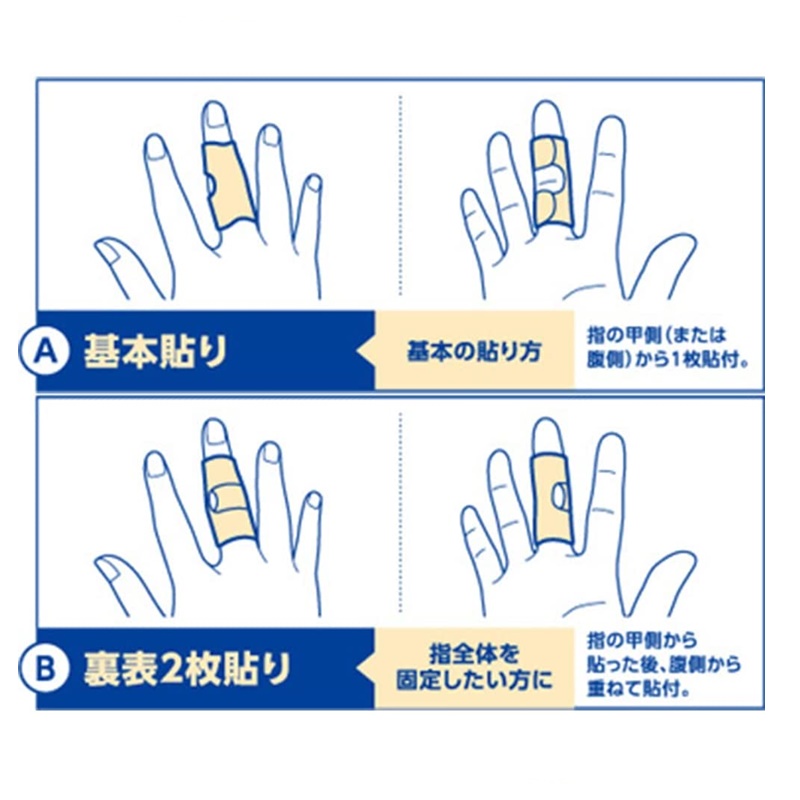 A 基本貼り

基本の貼り方

指の甲側（または腹側）から1枚貼付。

B 裏表2枚貼り

指全体を固定したい方に

指の甲側から貼った後、腹側から重ねて貼付。