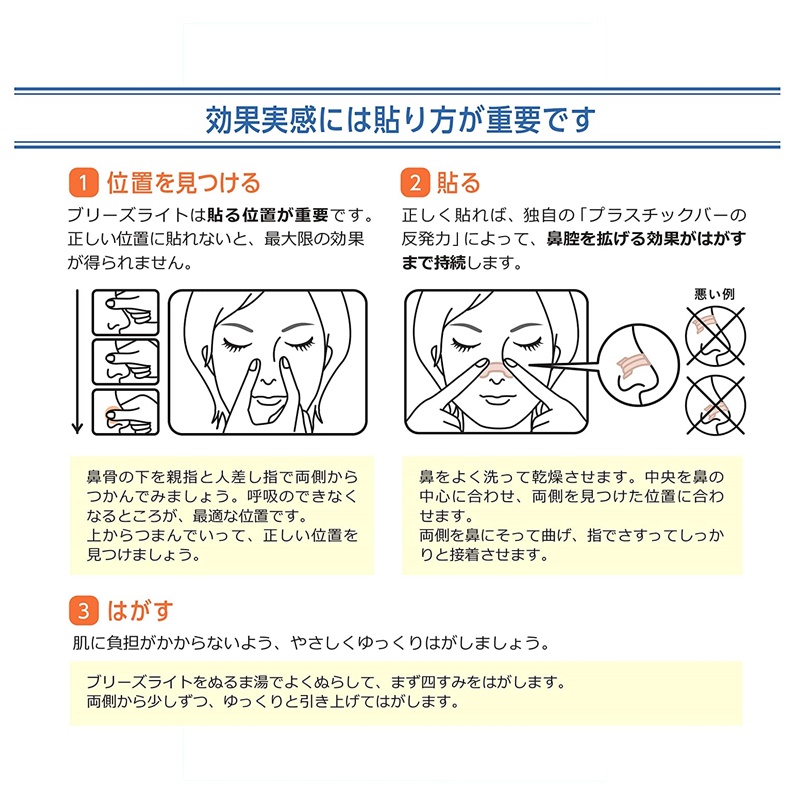 効果実感には貼り方が重要です

1 位置を見つける

ブリーズライトは貼る位置が重要です。正しい位置に貼れないと、最大限の効果が得られません。

鼻骨の下を親指と人差し指で両側からつかんでみましょう。呼吸のできなくなるところが、最適な位置です。
上からつまんでいって、正しい位置を見つけましょう。

2 貼る

正しく貼れば、独自の「プラスチックバーの反発力」によって、鼻腔を拡げる効果がはがすまで持続します。

悪い例

鼻をよく洗って乾燥させます。中央を鼻の中心に合わせ、両側を見つけた位置に合わせます。
両側を鼻にそって曲げ、指でさすってしっかりと接着させます。

3 はがす

肌に負担がかからないよう、やさしくゆっくりはがしましょう。

ブリーズライトをぬるま湯でよくぬらして、まず四すみをはがします。
両側から少しずつ、ゆっくりと引き上げてはがします。