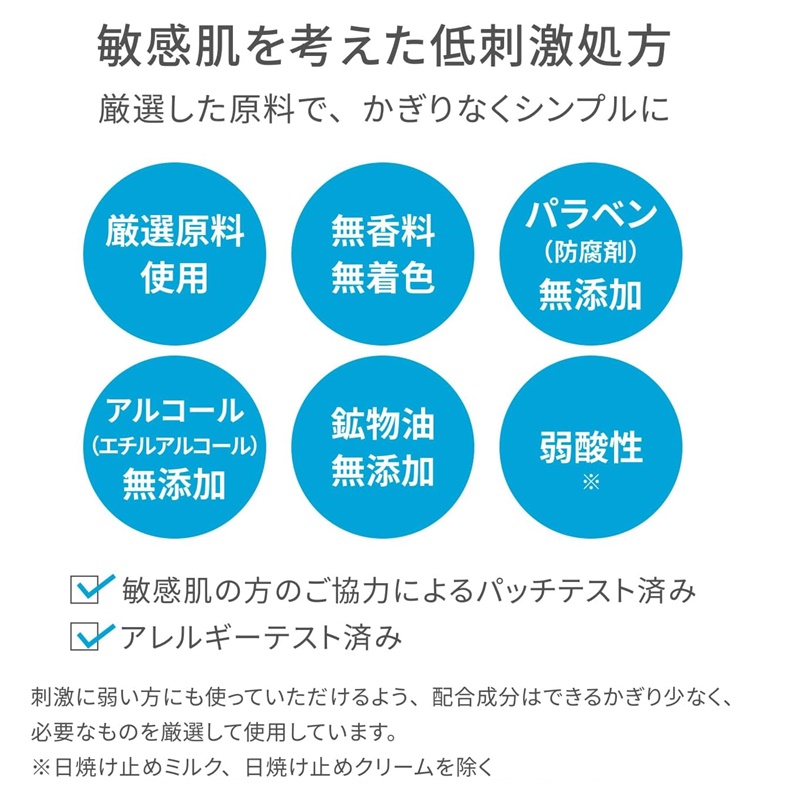 敏感肌を考えた低刺激処方

厳選した原料で、かぎりなくシンプルに

厳選原料
使用

無香料
無着色

パラベン
(防腐剤)
無添加

アルコール
(エチルアルコール)
無添加

鉱物油
無添加

弱酸性
※

☑ 敏感肌の方のご協力によるパッチテスト済み
☑ アレルギーテスト済み

刺激に弱い方にも使っていただけるよう、配合成分はできるかぎり少なく、必要なものを厳選して使用しています。
※日焼け止めミルク、日焼け止めクリームを除く