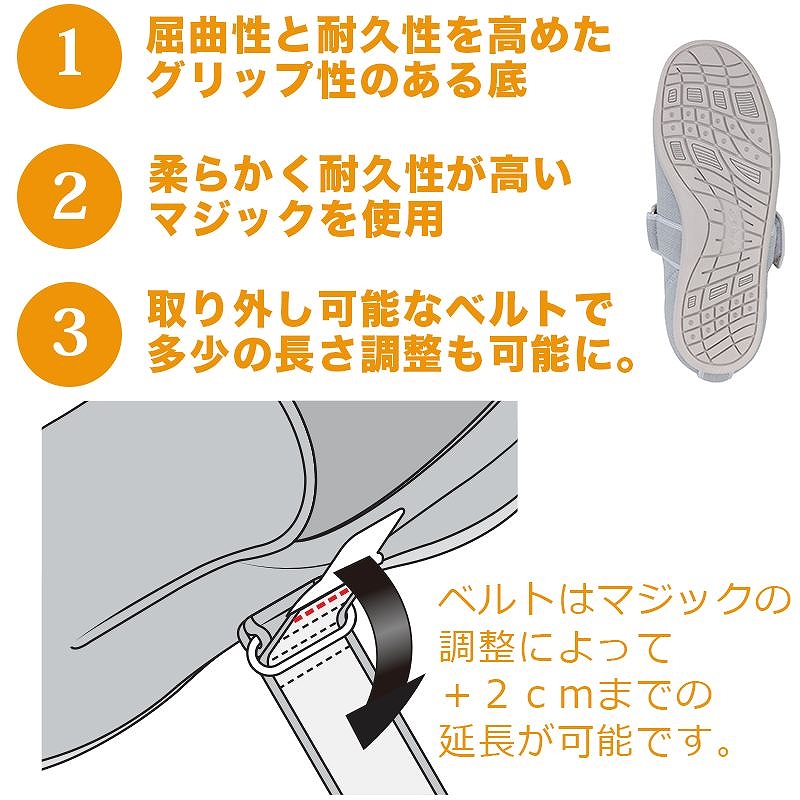 1 屈曲性と耐久性を高めたグリップ性のある底

2 柔らかく耐久性が高いマジックを使用

3 取り外し可能なベルトで多少の長さ調整も可能に。

ベルトはマジックの調整によって＋２ｃｍまでの延長が可能です。