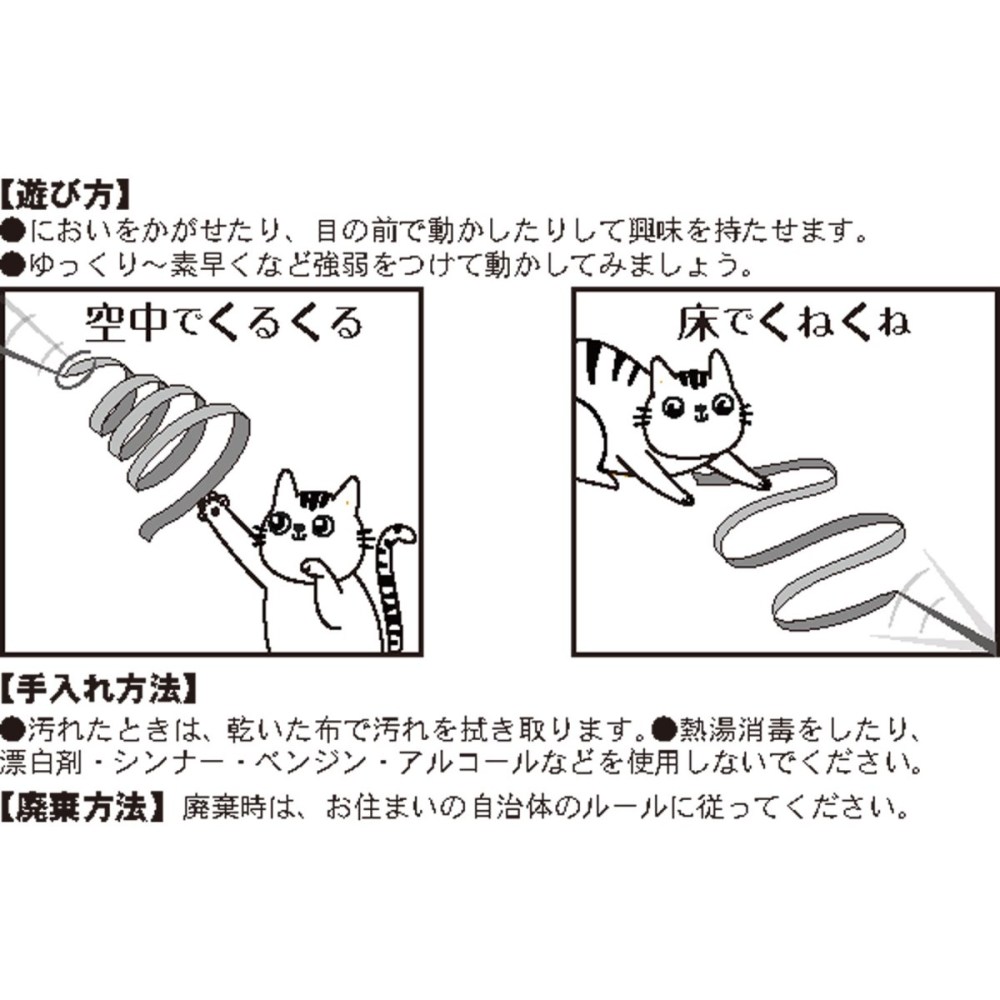 【遊び方】
●においをかがせたり、目の前で動かしたりして興味を持たせます。
●ゆっくり～素早くなど強弱をつけて動かしてみましょう。

空中でくるくる

床でくねくね

【手入れ方法】
●汚れたときは、乾いた布で汚れを拭き取ります。●熱湯消毒をしたり、漂白剤・シンナー・ベンジン・アルコールなどを使用しないでください。

【廃棄方法】廃棄時は、お住まいの自治体のルールに従ってください。