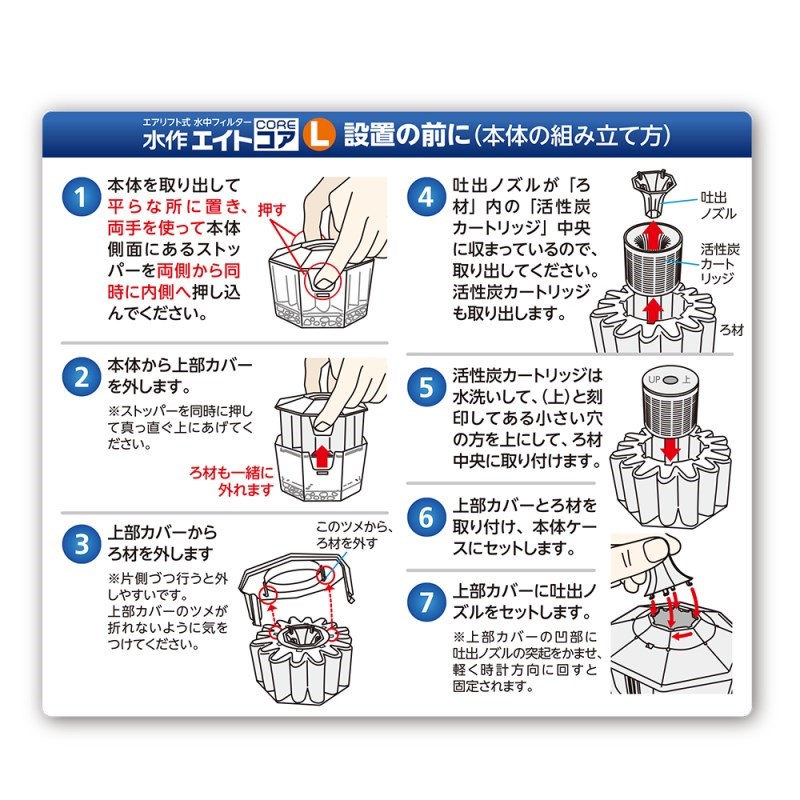 エアリフト式 水中フィルター
水作 エイトコア CORE L 設置の前に(本体の組み立て方)

1 本体を取り出して平らな所に置き、両手を使って本体側面にあるストッパーを両側から同時に内側へ押し込んでください。

押す

2 本体から上部カバーを外します。

※ストッパーを同時に押して真っ直ぐ上にあげてください。

ろ材も一緒に外れます

3 上部カバーからろ材を外します

※片側づつ行うと外しやすいです。上部カバーのツメが折れないように気をつけてください。

このツメから、ろ材を外す

4 吐出ノズルが「ろ材」内の「活性炭カートリッジ」中央に収まっているので、取り出してください。活性炭カートリッジも取り出します。

吐出ノズル

活性炭カートリッジ

ろ材

5 活性炭カートリッジは水洗いして、(上)と刻印してある小さい穴の方を上にして、ろ材中央に取り付けます。

UP 上

6 上部カバーとろ材を取り付け、本体ケースにセットします。

7 上部カバーに吐出ノズルをセットします。

※上部カバーの凹部に吐出ノズルの突起をかませ、軽く時計方向に回すと固定されます。