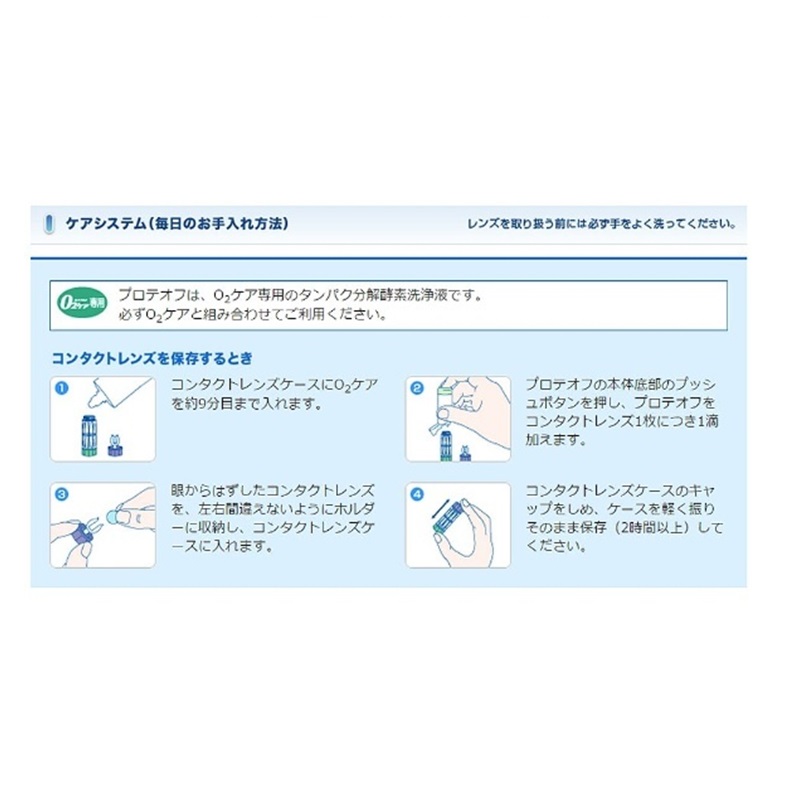 ケアシステム（毎日のお手入れ方法）

レンズを取り扱う前には必ず手をよく洗ってください。

$O_2$ケア専用

プロテオフは、$O_2$ケア専用のタンパク分解酵素洗浄液です。
必ず$O_2$ケアと組み合わせてご利用ください。

コンタクトレンズを保存するとき

1
コンタクトレンズケースに$O_2$ケアを約9分目まで入れます。

2
プロテオフの本体底部のプッシュボタンを押し、プロテオフをコンタクトレンズ1枚につき1滴加えます。

3
眼からはずしたコンタクトレンズを、左右間違えないようにホルダーに収納し、コンタクトレンズケースに入れます。

4
コンタクトレンズケースのキャップをしめ、ケースを軽く振りそのまま保存（2時間以上）してください。