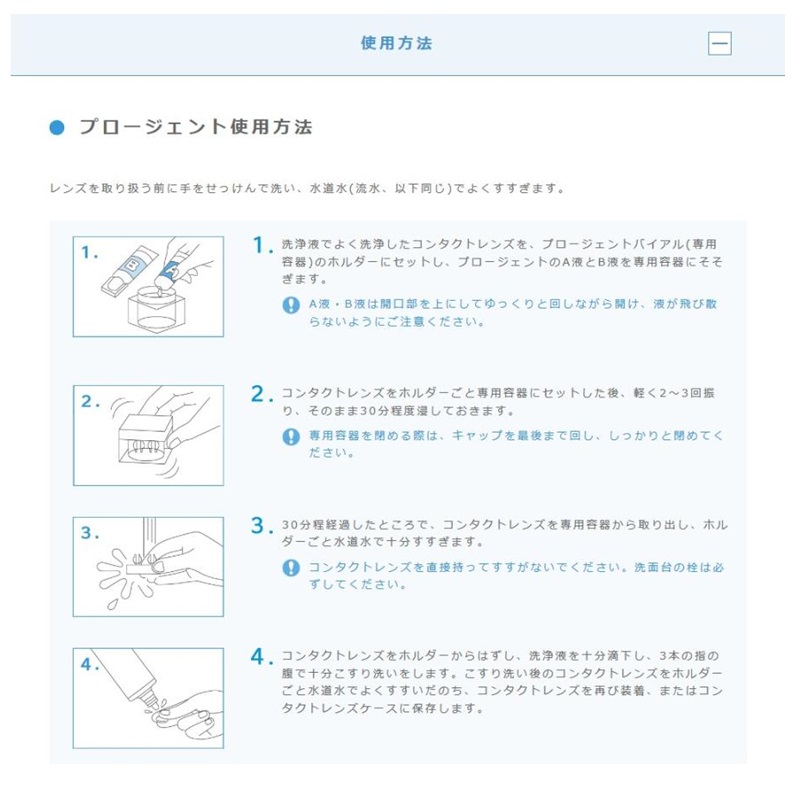 使用方法

プロージェント使用方法

レンズを取り扱う前に手をせっけんで洗い、水道水(流水、以下同じ)でよくすすぎます。

1.

B

1. 洗浄液でよく洗浄したコンタクトレンズを、プロージェントバイアル(専用容器)のホルダーにセットし、プロージェントのA液とB液を専用容器にそそぎます。

A液・B液は開口部を上にしてゆっくりと回しながら開け、液が飛び散らないようにご注意ください。

2.

2. コンタクトレンズをホルダーごと専用容器にセットした後、軽く2～3回振り、そのまま30分程度浸しておきます。

専用容器を閉める際は、キャップを最後まで回し、しっかりと閉めてください。

3.

3. 30分程経過したところで、コンタクトレンズを専用容器から取り出し、ホルダーごと水道水で十分すすぎます。

コンタクトレンズを直接持ってすすがないでください。洗面台の栓は必ずしてください。

4.

4. コンタクトレンズをホルダーからはずし、洗浄液を十分滴下し、3本の指の腹で十分こすり洗いをします。こすり洗い後のコンタクトレンズをホルダーごと水道水でよくすすいだのち、コンタクトレンズを再び装着、またはコンタクトレンズケースに保存します。