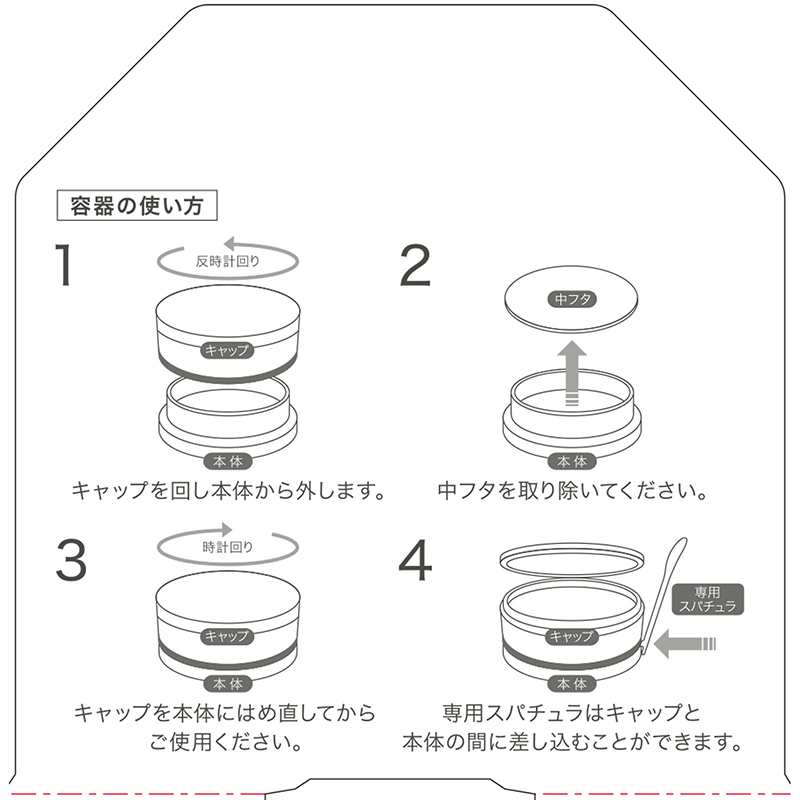 容器の使い方

1

反時計回り

キャップ

本体

キャップを回し本体から外します。

2

中フタ

本体

中フタを取り除いてください。

3

時計回り

キャップ

本体

キャップを本体にはめ直してからご使用ください。

4

専用スパチュラ

キャップ

本体

専用スパチュラはキャップと本体の間に差し込むことができます。